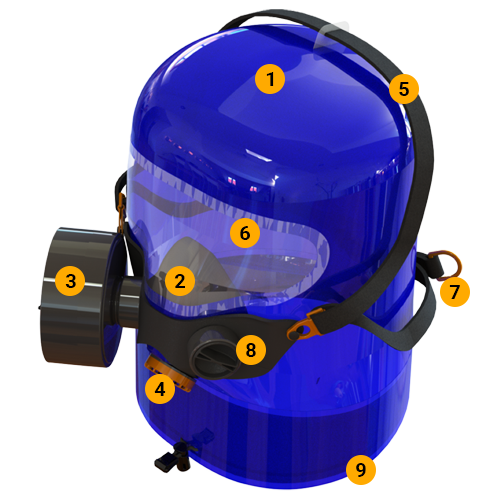 1
5
6
3
2
7
8
4
9